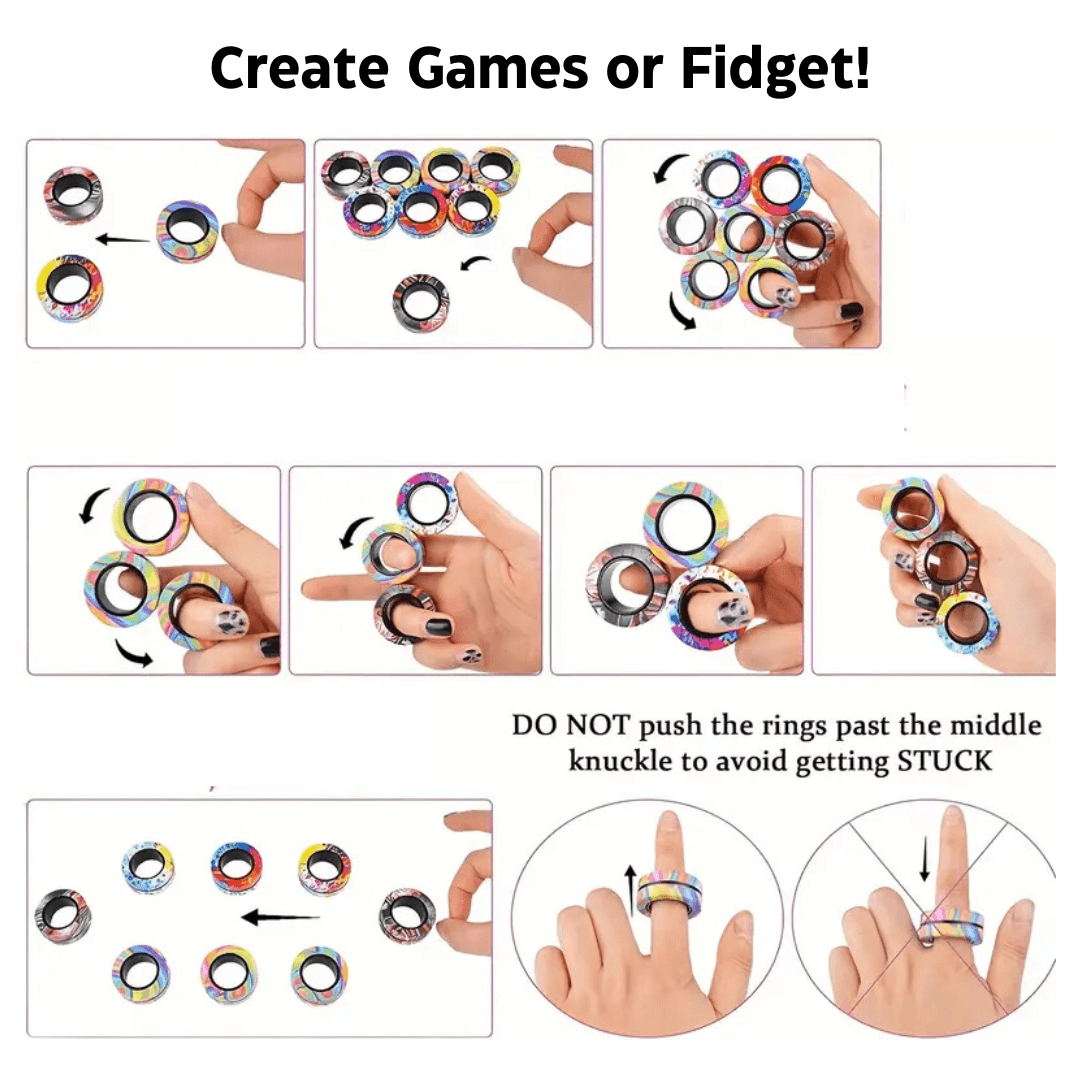 Create Games or Fidget!

DO NOT push the rings past the middle knuckle to avoid getting STUCK